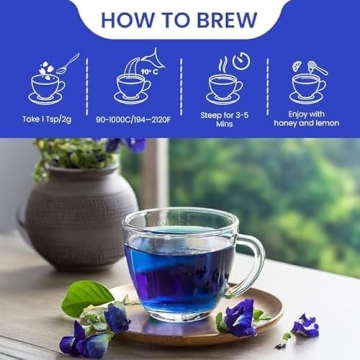 HOW TO BREW

Take 1 Tsp/2g

90° C

90-1000C/194–2120F

Steep for 3-5 Mins

Enjoy with honey and lemon