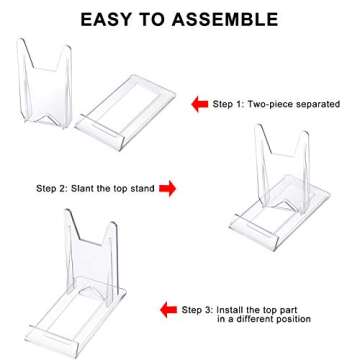 EASY TO ASSEMBLE

Step 1: Two-piece separated

Step 2: Slant the top stand

Step 3: Install the top part in a different position