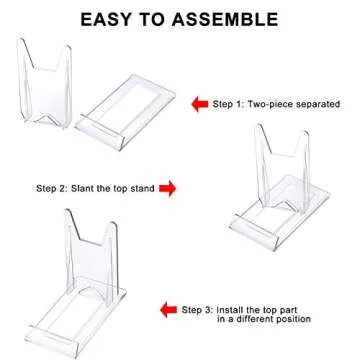 EASY TO ASSEMBLE

Step 1: Two-piece separated

Step 2: Slant the top stand

Step 3: Install the top part in a different position