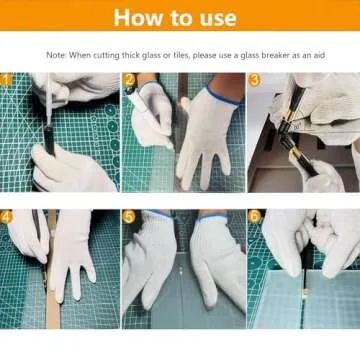 How to use

Note: When cutting thick glass or tiles, please use a glass breaker as an aid

1

2

3

4

5

6