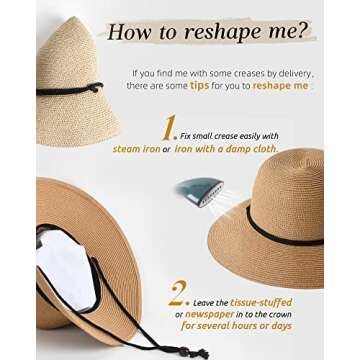 How to reshape me?

If you find me with some creases by delivery, there are some tips for you to reshape me

1. Fix small crease easily with steam iron or iron with a damp cloth.

2. Leave the tissue-stuffed or newspaper in to the crown for several hours or days