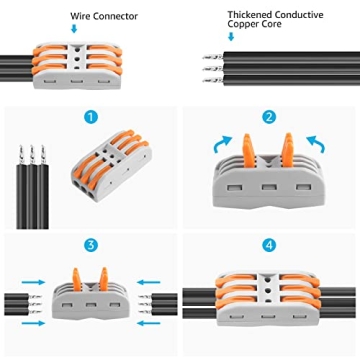 Wire Connector

Thickened Conductive Copper Core

1

2

3

4