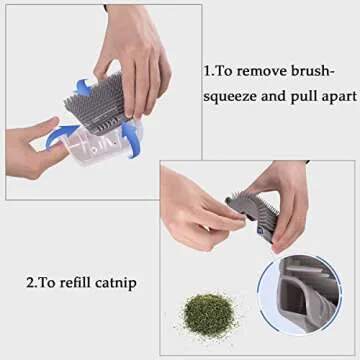 1.To remove brush-squeeze and pull apart

2.To refill catnip