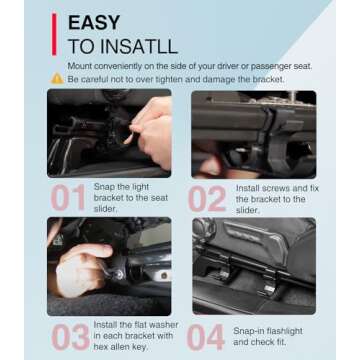 EASY
TO INSATLL

Mount conveniently on the side of your driver or passenger seat.
Be careful not to over tighten and damage the bracket.

01 Snap the light bracket to the seat slider.

02 Install screws and fix the bracket to the slider.

03 Install the flat washer in each bracket with hex allen key.

04 Snap-in flashlight and check fit.