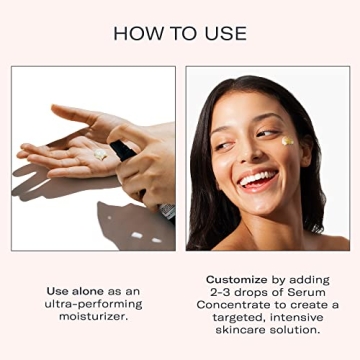 HOW TO USE

Use alone as an ultra-performing moisturizer.

Customize by adding 2-3 drops of Serum Concentrate to create a targeted, intensive skincare solution.