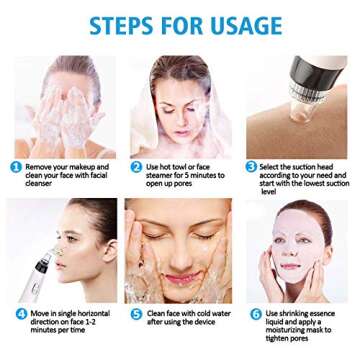 STEPS FOR USAGE

1 Remove your makeup and clean your face with facial cleanser

2 Use hot towl or face steamer for 5 minutes to open up pores

3 Select the suction head according to your need and start with the lowest suction level

4 Move in single horizontal direction on face 1-2 minutes per time

5 Clean face with cold water after using the device

6 Use shrinking essence liquid and apply a moisturizing mask to tighten pores