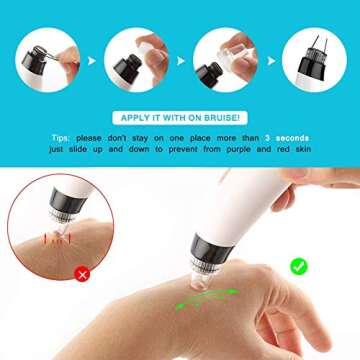 APPLY IT WITH ON BRUISE!

Tips: please don't stay on one place more than 3 seconds just slide up and down to prevent from purple and red skin