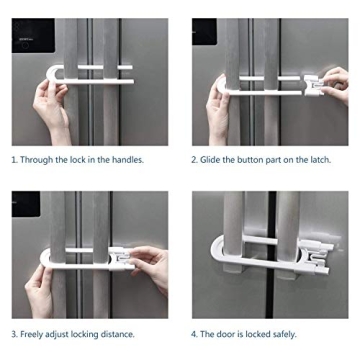 1. Through the lock in the handles.

2. Glide the button part on the latch.

3. Freely adjust locking distance.

4. The door is locked safely.