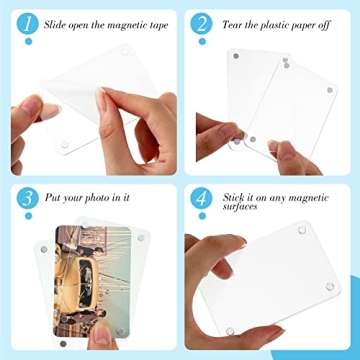 1 Slide open the magnetic tape

2 Tear the plastic paper off

3 Put your photo in it

4 Stick it on any magnetic surfaces