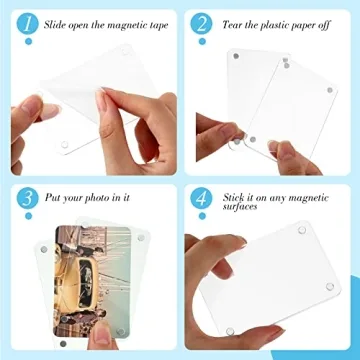 1 Slide open the magnetic tape

2 Tear the plastic paper off

3 Put your photo in it

4 Stick it on any magnetic surfaces