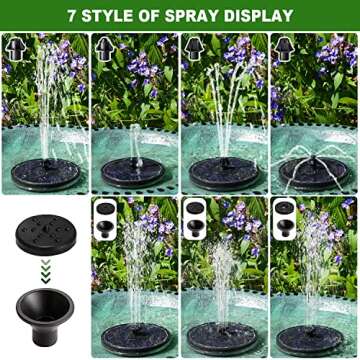 7 STYLE OF SPRAY DISPLAY