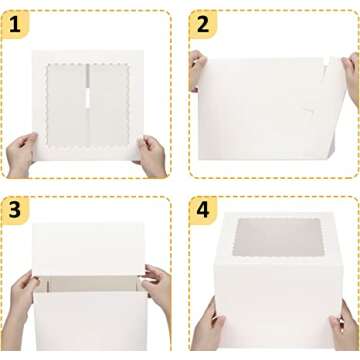 1

2

3

4