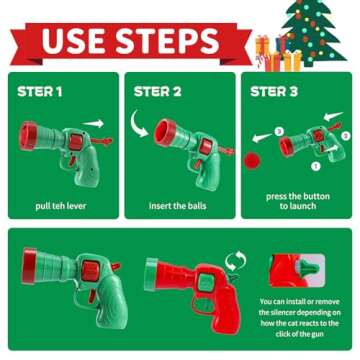 USE STEPS

STER 1

pull teh lever

STER 2

insert the balls

STER 3

3
2
1

press the button to launch

You can install or remove the silencer depending on how the cat reacts to the click of the gun