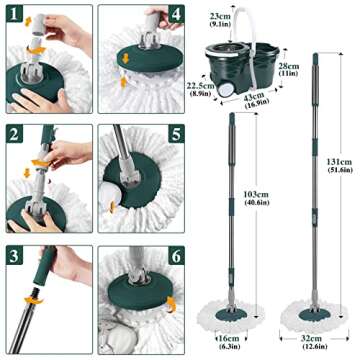 1

4

2

5

3

6

23cm
(9.1in)

28cm
(11in)

22.5cm
(8.9in)

43cm
(16.9in)

103cm
(40.6in)

131cm
(51.6in)

16cm
(6.3in)

32cm
(12.6in)