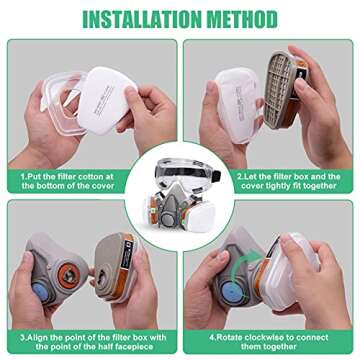 INSTALLATION METHOD

1.Put the filter cotton at the bottom of the cover

2.Let the filter box and the cover tightly fit together

3.Align the point of the filter box with the point of the half facepiece

4.Rotate clockwise to connect them together