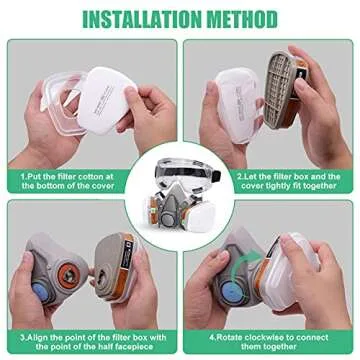 INSTALLATION METHOD

1.Put the filter cotton at the bottom of the cover

2.Let the filter box and the cover tightly fit together

3.Align the point of the filter box with the point of the half facepiece

4.Rotate clockwise to connect them together