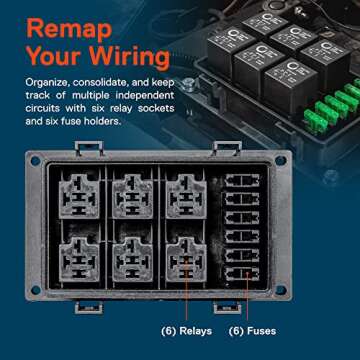 Remap Your Wiring

Organize, consolidate, and keep track of multiple independent circuits with six relay sockets and six fuse holders.

(6) Relays (6) Fuses