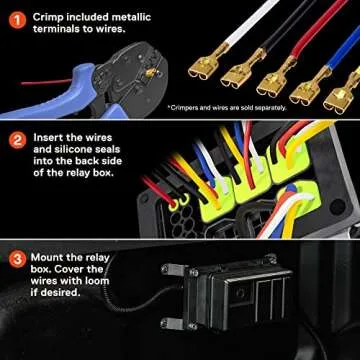 1 Crimp included metallic terminals to wires.

*Crimpers and wires are sold separately.

2 Insert the wires and silicone seals into the back side of the relay box.

3 Mount the relay box. Cover the wires with loom if desired.