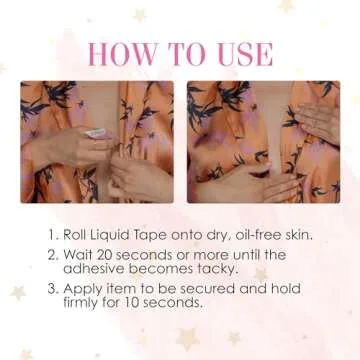 HOW TO USE

1. Roll Liquid Tape onto dry, oil-free skin.

2. Wait 20 seconds or more until the adhesive becomes tacky.

3. Apply item to be secured and hold firmly for 10 seconds.