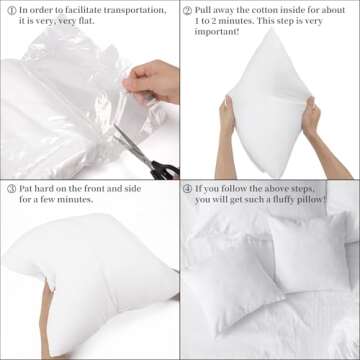 ① In order to facilitate transportation, it is very, very flat.

② Pull away the cotton inside for about 1 to 2 minutes. This step is very important!

③ Pat hard on the front and side for a few minutes.

④ If you follow the above steps, you will get such a fluffy pillow!