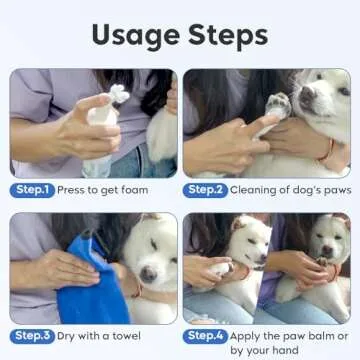 Usage Steps

Step.1 Press to get foam

Step.2 Cleaning of dog's paws

Step.3 Dry with a towel

Step.4 Apply the paw balm or by your hand