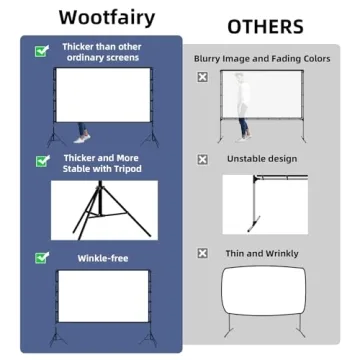 Wootfairy

Thicker than other ordinary screens

Thicker and More Stable with Tripod

Winkle-free

OTHERS

Blurry Image and Fading Colors

Unstable design

Thin and Wrinkly