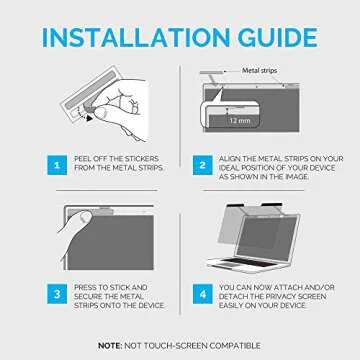 INSTALLATION GUIDE

Metal strips

12 mm

1 PEEL OFF THE STICKERS FROM THE METAL STRIPS.

2 ALIGN THE METAL STRIPS ON YOUR IDEAL POSITION OF YOUR DEVICE AS SHOWN IN THE IMAGE.

3 PRESS TO STICK AND SECURE THE METAL STRIPS ONTO THE DEVICE.

4 YOU CAN NOW ATTACH AND/OR DETACH THE PRIVACY SCREEN EASILY ON YOUR DEVICE.

NOTE: NOT TOUCH-SCREEN COMPATIBLE