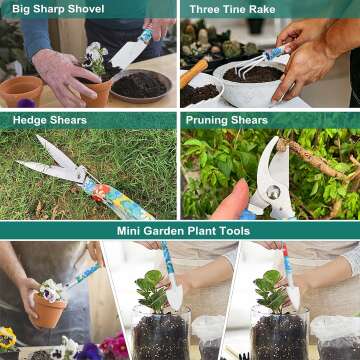 Big Sharp Shovel

Three Tine Rake

Hedge Shears

Pruning Shears

Mini Garden Plant Tools