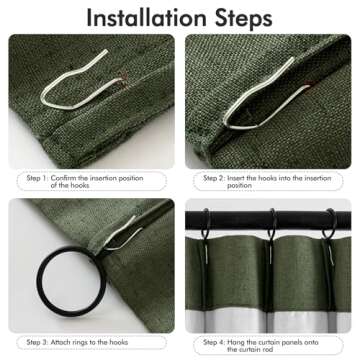 Installation Steps

Step 1: Confirm the insertion position of the hooks

Step 2: Insert the hooks into the insertion position

Step 3: Attach rings to the hooks

Step 4: Hang the curtain panels onto the curtain rod