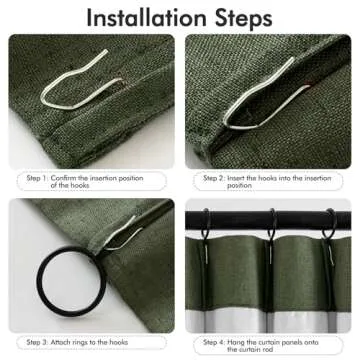 Installation Steps

Step 1: Confirm the insertion position of the hooks

Step 2: Insert the hooks into the insertion position

Step 3: Attach rings to the hooks

Step 4: Hang the curtain panels onto the curtain rod