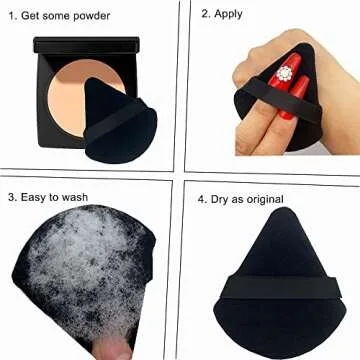 1. Get some powder

2. Apply

3. Easy to wash

4. Dry as original