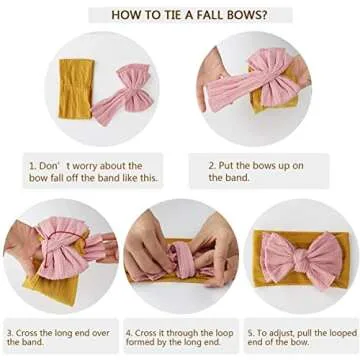 HOW TO TIE A FALL BOWS?

1. Don' t worry about the bow fall off the band like this.

2. Put the bows up on the band.

3. Cross the long end over the band.

4. Cross it through the loop formed by the long end.

5. To adjust, pull the looped end of the bow.