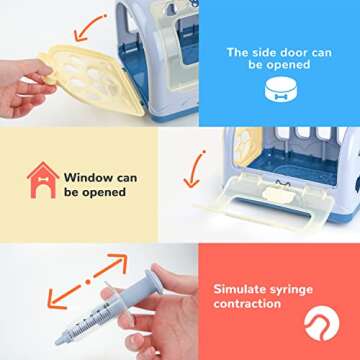 The side door can be opened

Window can be opened

Simulate syringe contraction