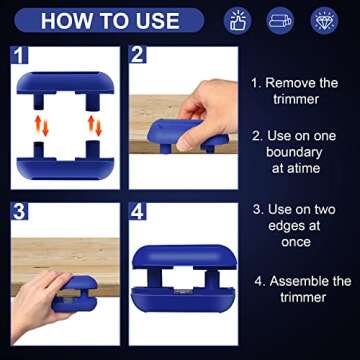 HOW TO USE

1

2

3

4

1. Remove the trimmer

2. Use on one boundary at atime

3. Use on two edges at once

4. Assemble the trimmer