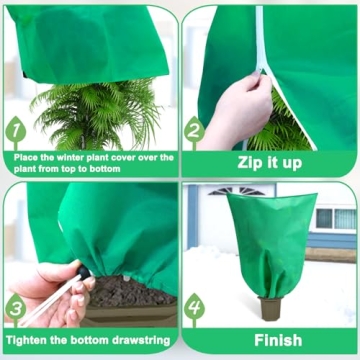 1

Place the winter plant cover over the plant from top to bottom

2

Zip it up

3

Tighten the bottom drawstring

4

Finish