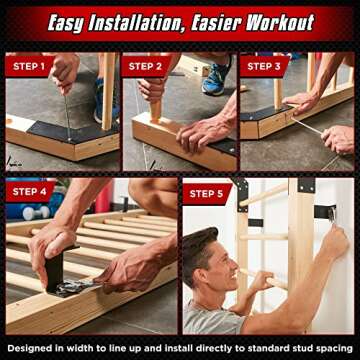 Easy Installation, Easier Workout

STEP 1

STEP 2

STEP 3

STEP 4

STEP 5

Designed in width to line up and install directly to standard stud spacing