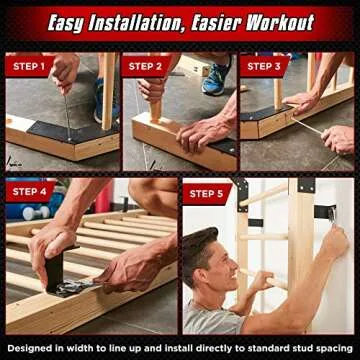 Easy Installation, Easier Workout

STEP 1

STEP 2

STEP 3

STEP 4

STEP 5

Designed in width to line up and install directly to standard stud spacing