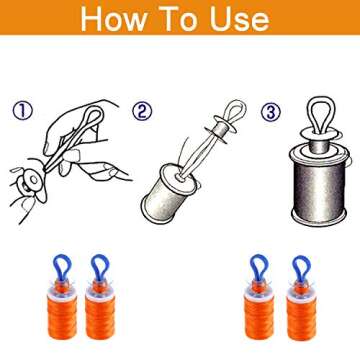 How To Use

①

②

③