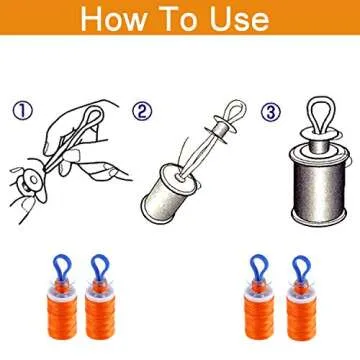 How To Use

①

②

③