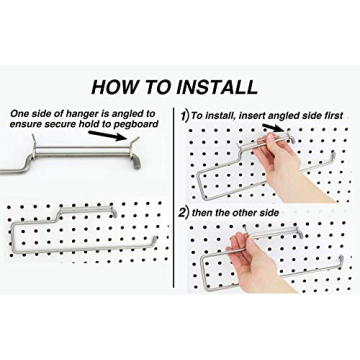 HOW TO INSTALL

One side of hanger is angled to ensure secure hold to pegboard

1) To install, insert angled side first

2) then the other side