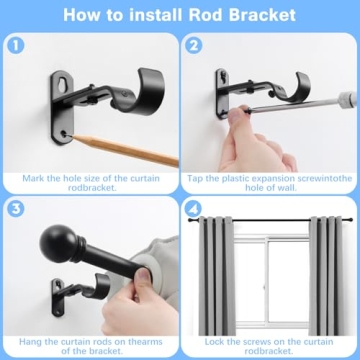 How to install Rod Bracket

1

Mark the hole size of the curtain rodbracket.

2

Tap the plastic expansion screwintothe hole of wall.

3

Hang the curtain rods on thearms of the bracket.

4

Lock the screws on the curtain rodbracket.