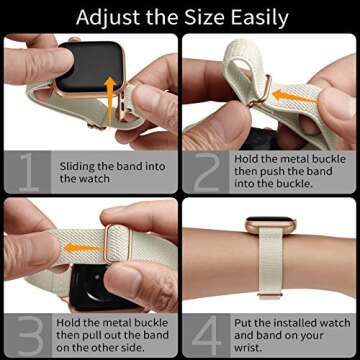 Adjust the Size Easily

1 Sliding the band into the watch

2 Hold the metal buckle then push the band into the buckle.

3 Hold the metal buckle then pull out the band on the other side.

4 Put the installed watch and band on your wrist.