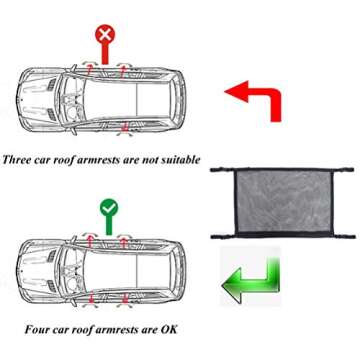 Three car roof armrests are not suitable

Four car roof armrests are OK