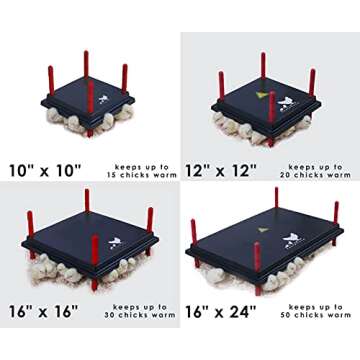 10" x 10"
keeps up to 15 chicks warm

12" x 12"
keeps up to 20 chicks warm

16" x 16"
keeps up to 30 chicks warm

16" x 24"
keeps up to 50 chicks warm