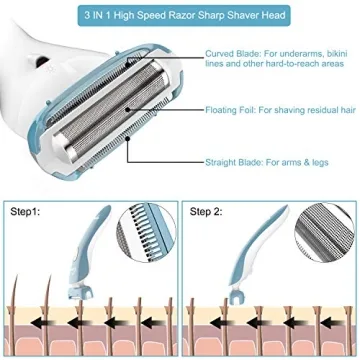 3 IN 1 High Speed Razor Sharp Shaver Head

Curved Blade: For underarms, bikini lines and other hard-to-reach areas

Floating Foil: For shaving residual hair

Straight Blade: For arms & legs

Step1:

Step 2: