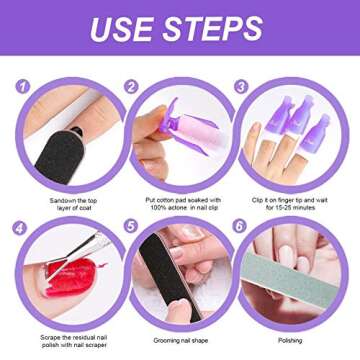 USE STEPS

1

Sandown the top layer of coat

2

Put cotton pad soaked with 100% actone in nail clip

3

Clip it on finger tip and wait for 15-25 minutes

4

Scrape the residual nail polish with nail scraper

5

Grooming nail shape

6

Polishing