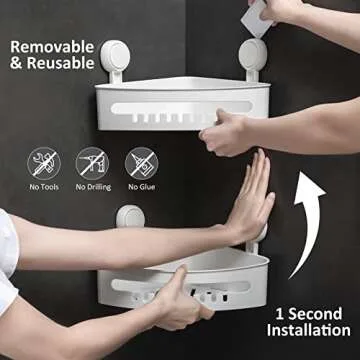 Removable & Reusable

No Tools

No Drilling

No Glue

1 Second Installation