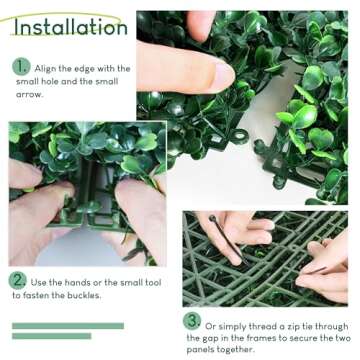 Installation

1. Align the edge with the small hole and the small arrow.

2. Use the hands or the small tool to fasten the buckles.

3. Or simply thread a zip tie through the gap in the frames to secure the two panels together.