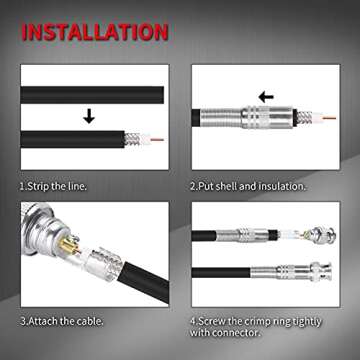 INSTALLATION

1.Strip the line.

2.Put shell and insulation.

3.Attach the cable.

4.Screw the crimp ring tightly with connector.