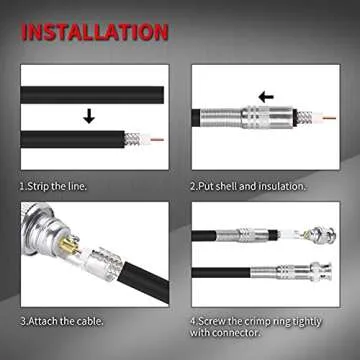 INSTALLATION

1.Strip the line.

2.Put shell and insulation.

3.Attach the cable.

4.Screw the crimp ring tightly with connector.